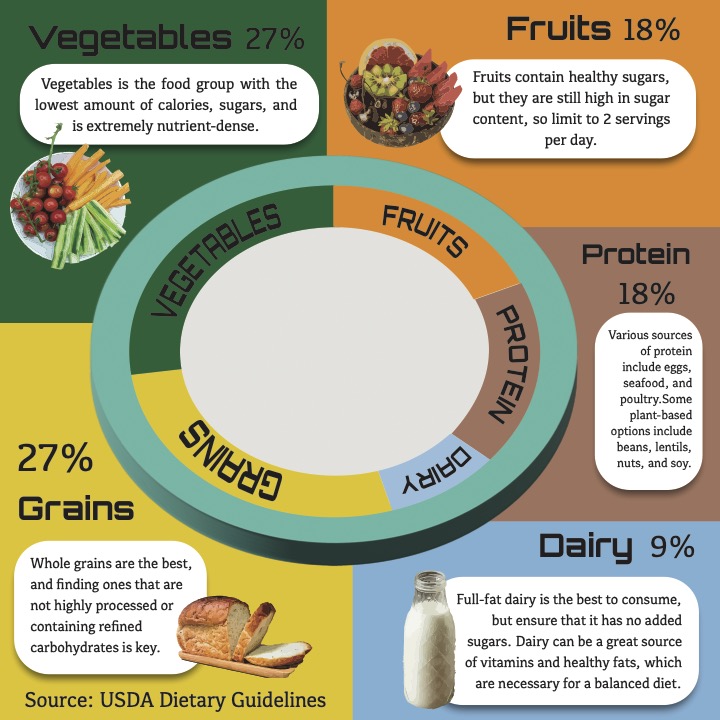 Vegetables 27%

Vegetables is the food group with the lowest amount of calories, sugars, and is extremely nutrient-dense.

Fruits 18%

Fruits contain healthy sugars, but they are still high in sugar content, so limit to 2 servings per day.

VEGETABLES

FRUITS

PROTEIN

DAIRY

GRAINS

Protein 18%

Various sources of protein include eggs, seafood, and poultry.Some plant-based options include beans, lentils, nuts, and soy.

27% Grains

Whole grains are the best, and finding ones that are not highly processed or containing refined carbohydrates is key.

Dairy 9%

Full-fat dairy is the best to consume, but ensure that it has no added sugars. Dairy can be a great source of vitamins and healthy fats, which are necessary for a balanced diet.

Source: USDA Dietary Guidelines